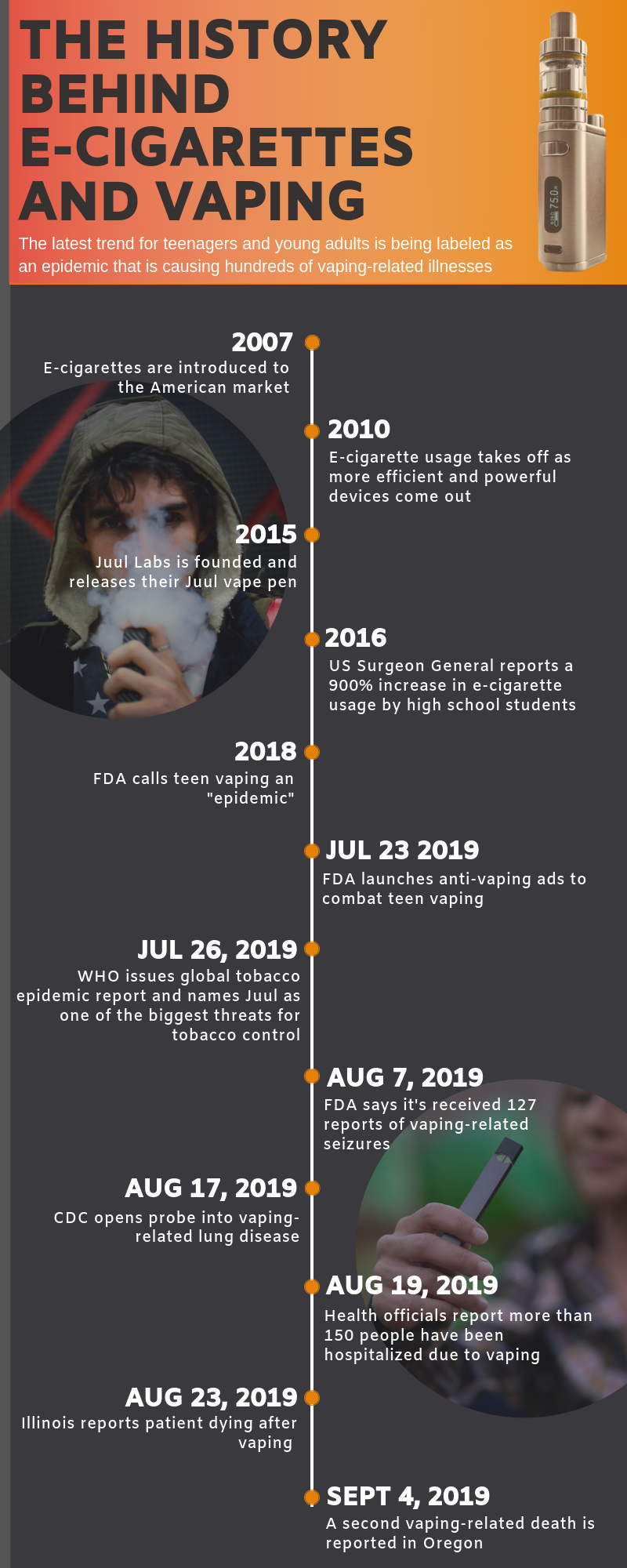 THE HISTORY BEHIND E-CIGARETTES AND VAPING

The latest trend for teenagers and young adults is being labeled as an epidemic that is causing hundreds of vaping-related illnesses

75.0

2007
E-cigarettes are introduced to the American market

2010
E-cigarette usage takes off as more efficient and powerful devices come out

2015
Juul Labs is founded and releases their Juul vape pen

2016
US Surgeon General reports a 900% increase in e-cigarette usage by high school students

2018
FDA calls teen vaping an "epidemic"

JUL 23 2019
FDA launches anti-vaping ads to combat teen vaping

JUL 26, 2019
WHO issues global tobacco epidemic report and names Juul as one of the biggest threats for tobacco control

AUG 7, 2019
FDA says it's received 127 reports of vaping-related seizures

AUG 17, 2019
CDC opens probe into vaping-related lung disease

AUG 19, 2019
Health officials report more than 150 people have been hospitalized due to vaping

AUG 23, 2019
Illinois reports patient dying after vaping

SEPT 4, 2019
A second vaping-related death is reported in Oregon